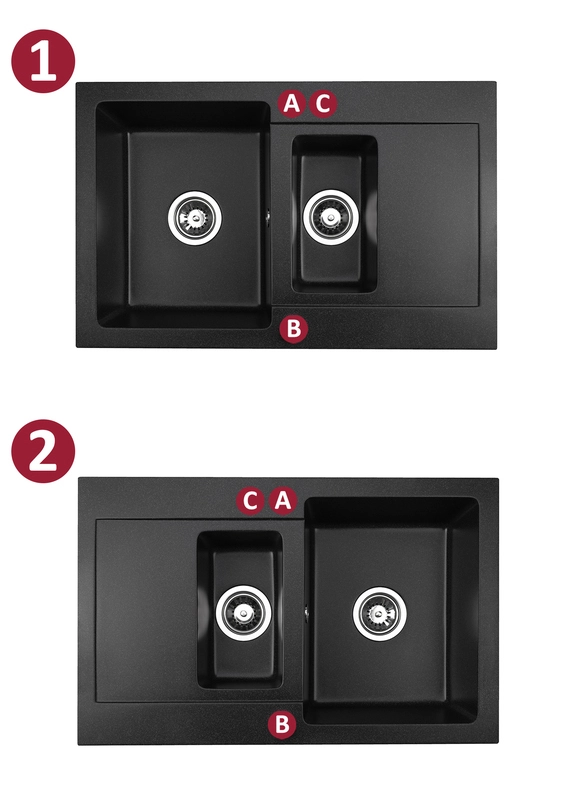 1

A C

B

2

C A

B