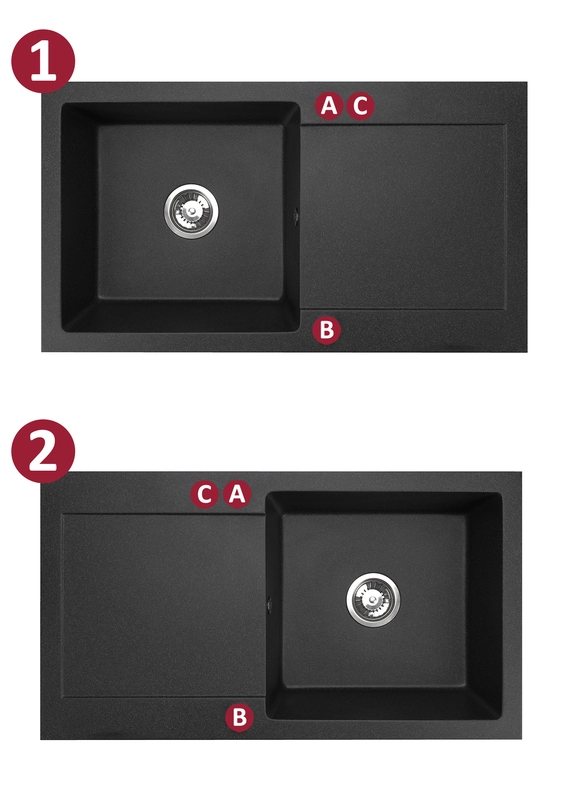 1

A C

B

2

C A

B