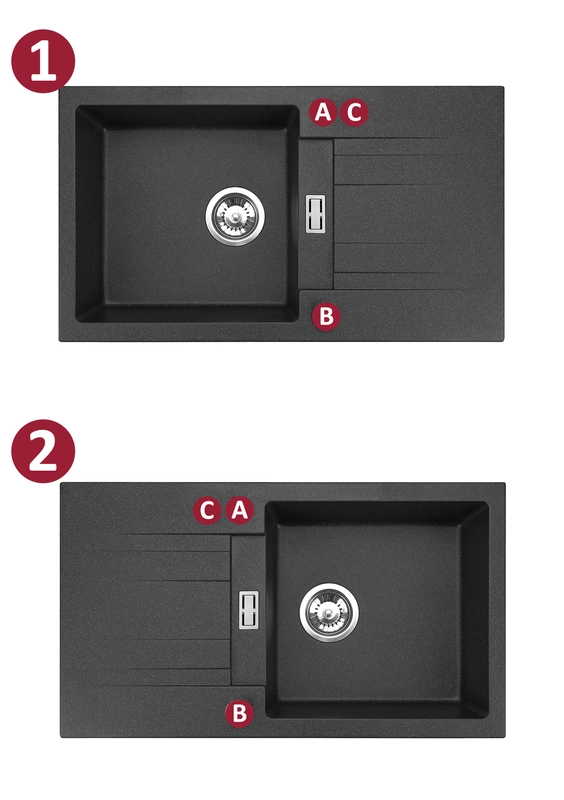 1

A C

B

2

C A

B