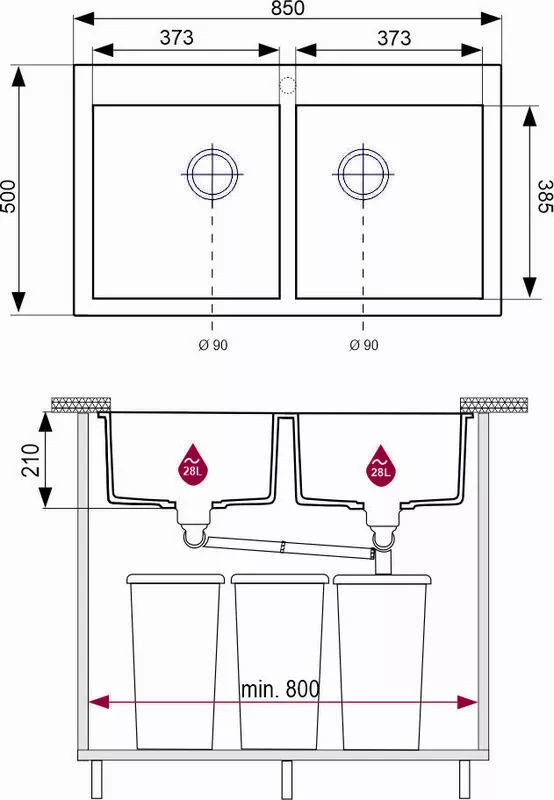 850
373
373
500
385
Ø 90
Ø 90
210
~ 28L
~ 28L
min. 800